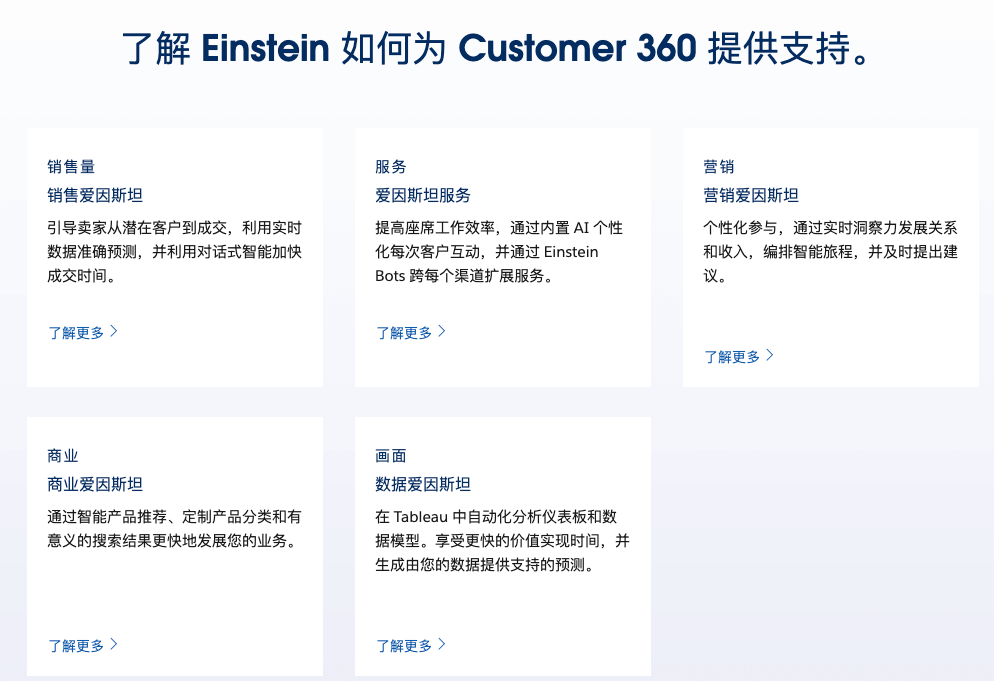 了解 Einstein 如何为 Customer 360 提供支持。

销售量

销售爱因斯坦

引导卖家从潜在客户到成交，利用实时数据准确预测，并利用对话式智能加快成交时间。

了解更多 >

服务

爱因斯坦服务

提高座席工作效率，通过内置 AI 个性化每次客户互动，并通过 Einstein Bots 跨每个渠道扩展服务。

了解更多 >

营销

营销爱因斯坦

个性化参与，通过实时洞察力发展关系和收入，编排智能旅程，并及时提出建议。

了解更多 >

商业

商业爱因斯坦

通过智能产品推荐、定制产品分类和有意义的搜索结果更快地发展您的业务。

了解更多 >

画面

数据爱因斯坦

在 Tableau 中自动化分析仪表板和数据模型。享受更快的价值实现时间，并生成由您的数据提供支持的预测。

了解更多 >